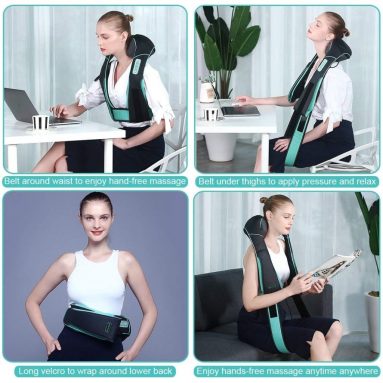 Belt around waist to enjoy hand-free massage

Belt under thighs to apply pressure and relax

Long velcro to wrap around lower back

Enjoy hands-free massage anytime anywhere