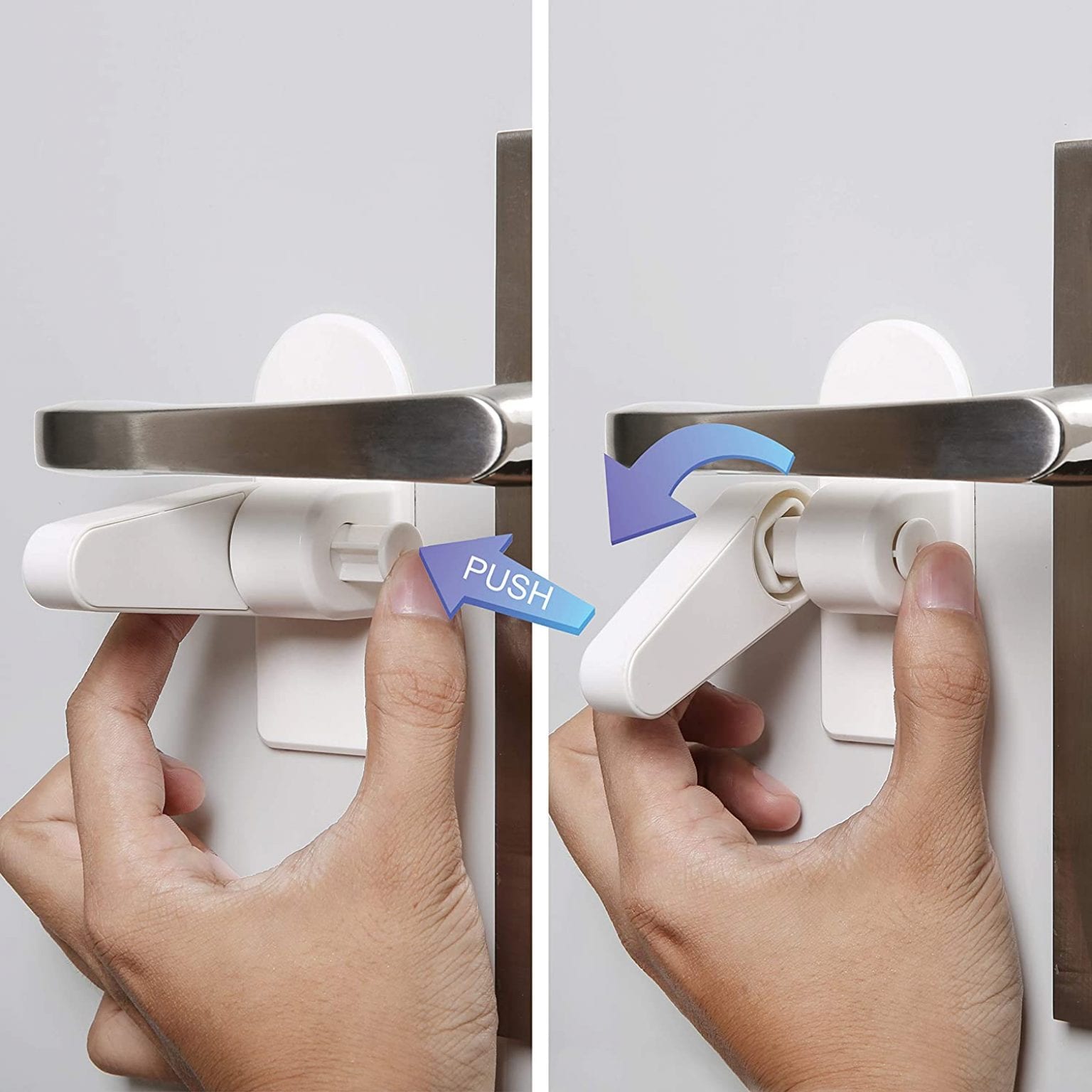 PUSH