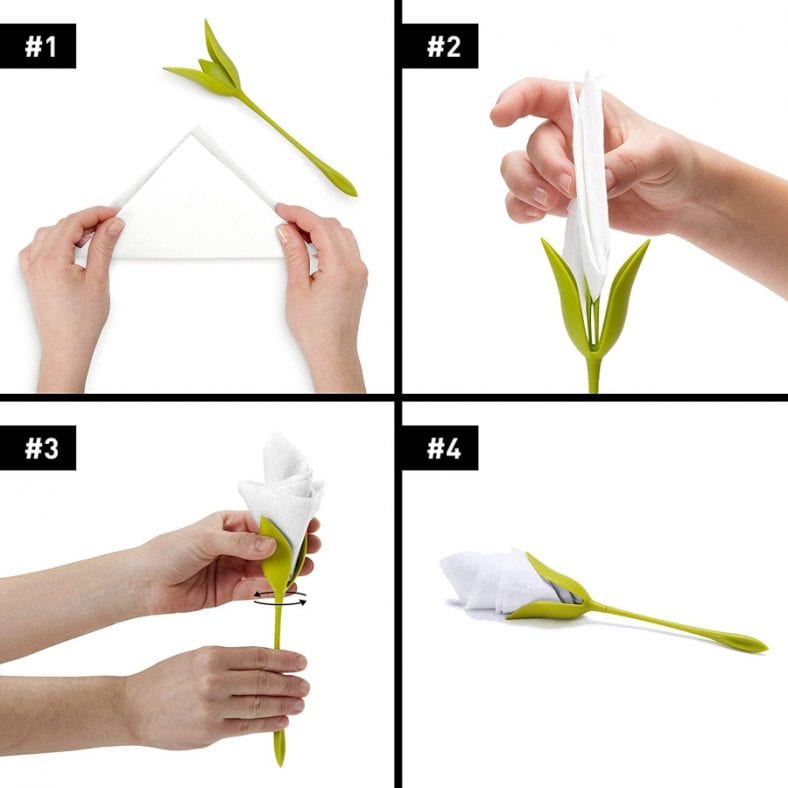 #1

#2

#3

#4